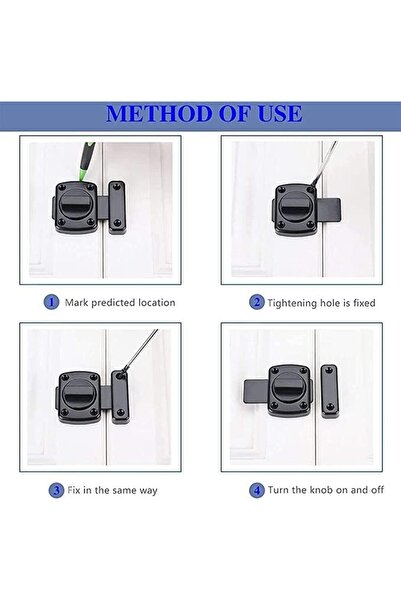 METHOD OF USE

1 Mark predicted location

2 Tightening hole is fixed

3 Fix in the same way

4 Turn the knob on and off