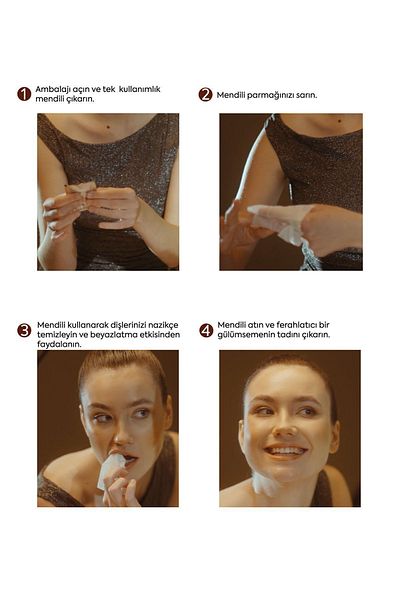 1 Ambalajı açın ve tek kullanımlık mendili çıkarın.

2 Mendili parmağınızı sarın.

3 Mendili kullanarak dişlerinizi nazikçe temizleyin ve beyazlatma etkisinden faydalanın.

4 Mendili atın ve ferahlatıcı bir gülümsemenin tadını çıkarın.