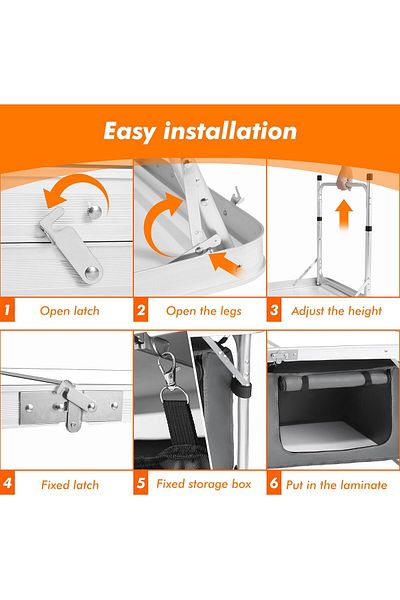 Easy installation

1 Open latch

2 Open the legs

3 Adjust the height

4 Fixed latch

5 Fixed storage box

6 Put in the laminate