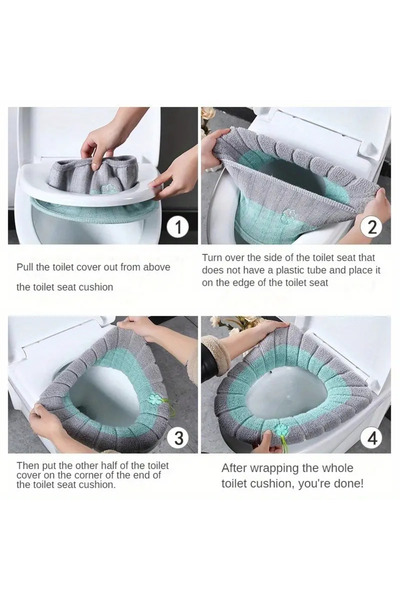 1

Pull the toilet cover out from above

the toilet seat cushion

2

Turn over the side of the toilet seat that does not have a plastic tube and place it on the edge of the toilet seat

3

Then put the other half of the toilet cover on the corner of the end of the toilet seat cushion.

4

After wrapping the whole toilet cushion, you're done!