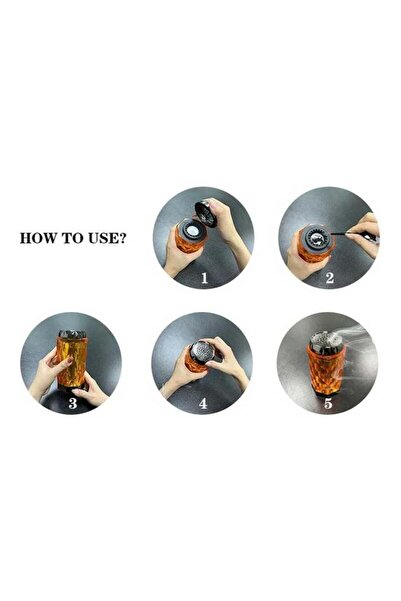 HOW TO USE?

1

2

3

4

5