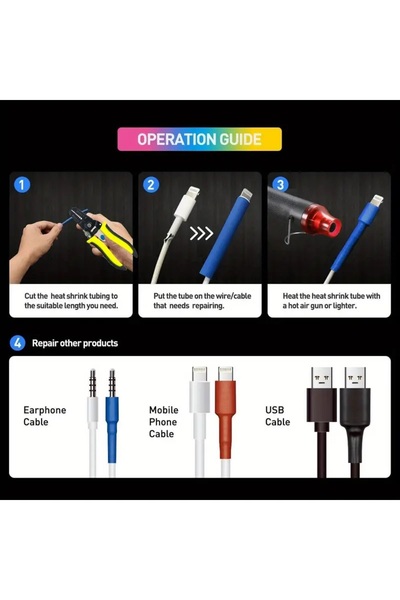 OPERATION GUIDE

1

Cut the heat shrink tubing to the suitable length you need.

2

Put the tube on the wire/cable that needs repairing.

3

Heat the heat shrink tube with a hot air gun or lighter.

4 Repair other products

Earphone Cable

Mobile Phone Cable

USB Cable