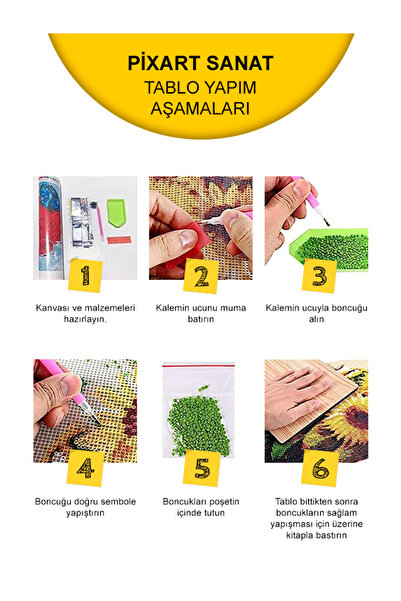 PİXART SANAT
TABLO YAPIM
AŞAMALARI

1

Kanvası ve malzemeleri hazırlayın.

2

Kalemin ucunu muma batırın

3

Kalemin ucuyla boncuğu alın

4

Boncuğu doğru sembole yapıştırın

5

Boncukları poşetin içinde tutun

6

Tablo bittikten sonra boncukların sağlam yapışması için üzerine kitapla bastırın