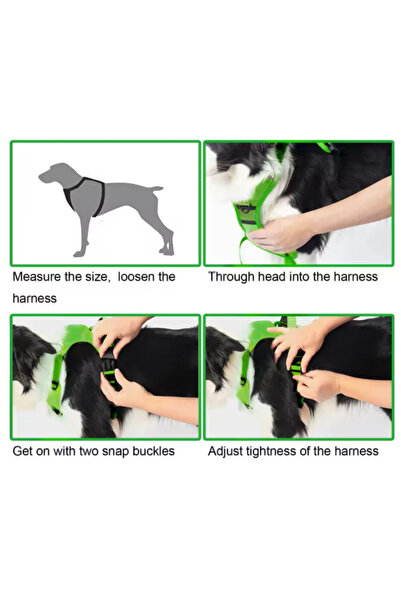 Measure the size,  loosen the harness

Through head into the harness

Get on with two snap buckles

Adjust tightness of the harness