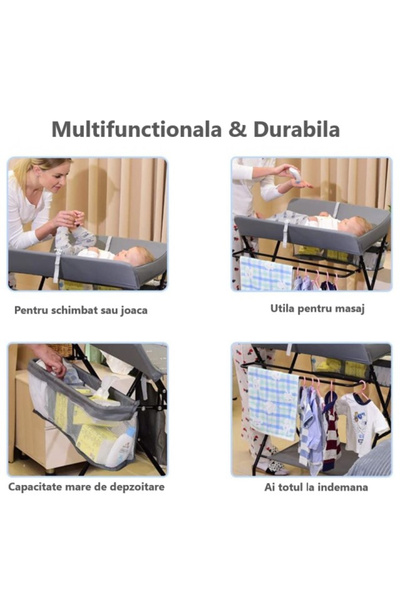 Multifunctionala & Durabila

Pentru schimbat sau joaca

Utila pentru masaj

Capacitate mare de depzoitare

Ai totul la indemana