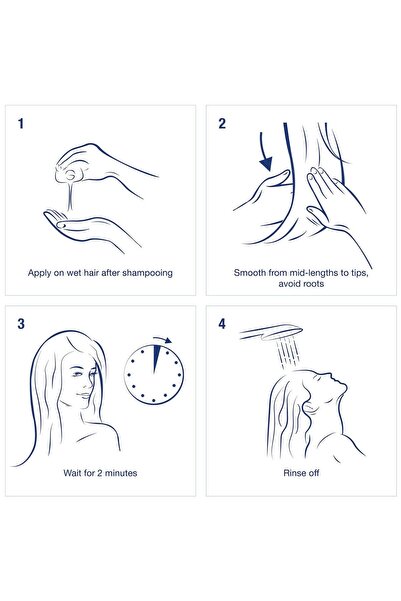 1

Apply on wet hair after shampooing

2

Smooth from mid-lengths to tips, avoid roots

3

Wait for 2 minutes

4

Rinse off