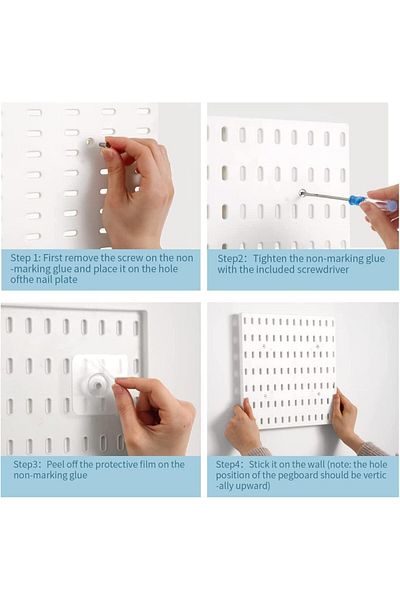 Step 1: First remove the screw on the non-marking glue and place it on the hole ofthe nail plate

Step2: Tighten the non-marking glue with the included screwdriver

Step3: Peel off the protective film on the non-marking glue

Step4: Stick it on the wall (note: the hole position of the pegboard should be vertically upward)