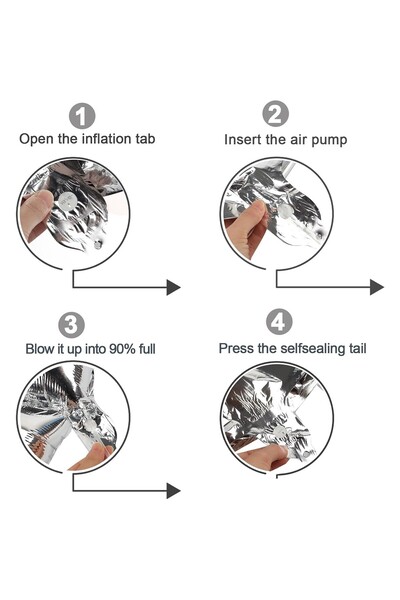 1
Open the inflation tab

2
Insert the air pump

3
Blow it up into 90% full

4
Press the selfsealing tail