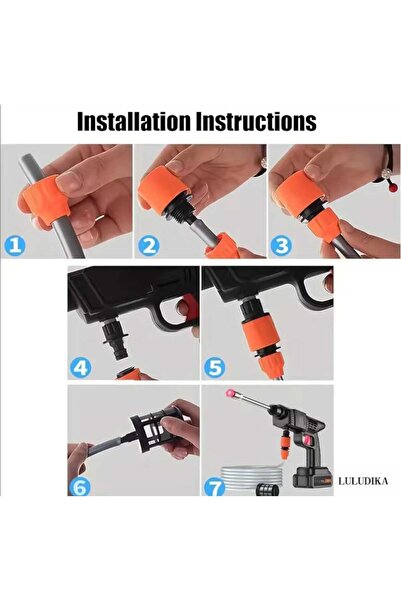 Installation Instructions

1

2

3

4

5

6

7

LULUDIKA