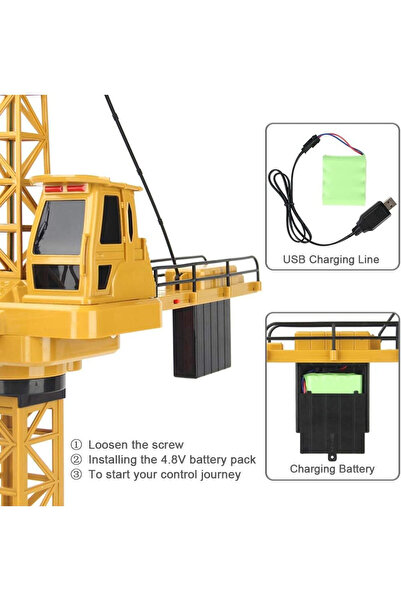 USB Charging Line

Charging Battery

① Loosen the screw
② Installing the 4.8V battery pack
③ To start your control journey