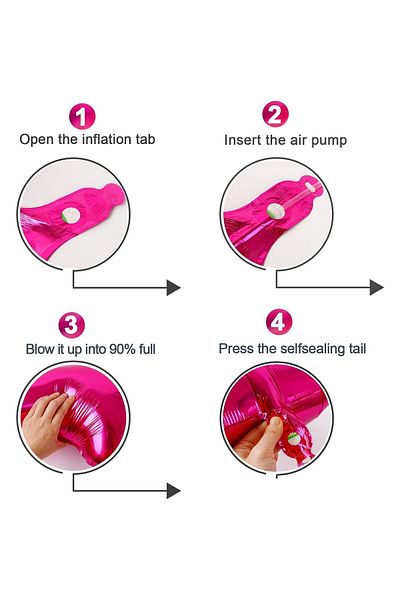 1
Open the inflation tab

2
Insert the air pump

3
Blow it up into 90% full

4
Press the selfsealing tail