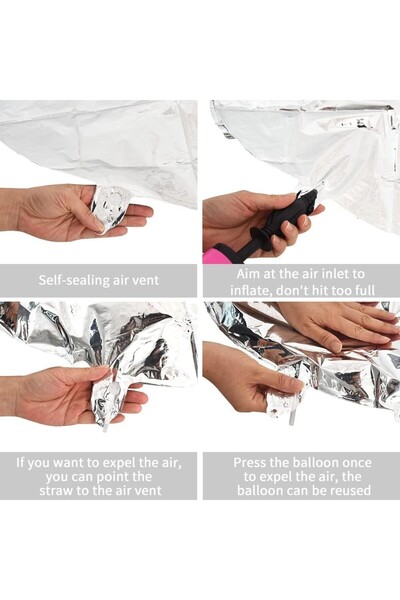 Self-sealing air vent

Aim at the air inlet to inflate, don't hit too full

If you want to expel the air, you can point the straw to the air vent

Press the balloon once to expel the air, the balloon can be reused