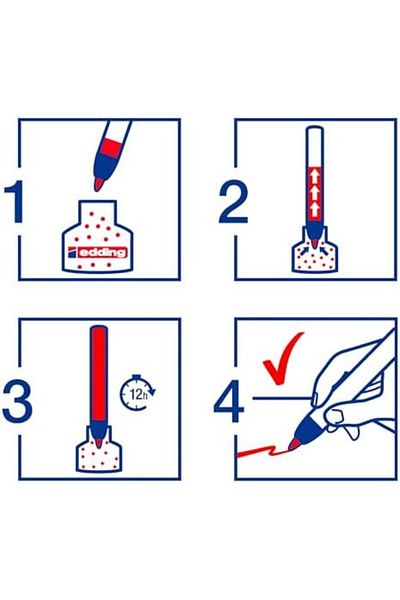 1

edding

2

3

12h

4