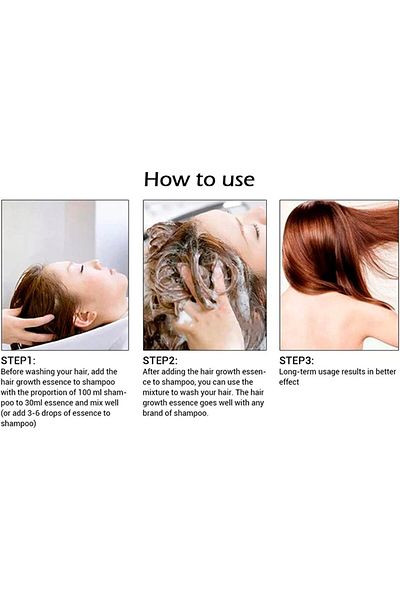 How to use

STEP1:
Before washing your hair, add the hair growth essence to shampoo with the proportion of 100 ml shampoo to 30ml essence and mix well (or add 3-6 drops of essence to shampoo)

STEP2:
After adding the hair growth essence to shampoo, you can use the mixture to wash your hair. The hair growth essence goes well with any brand of shampoo.

STEP3:
Long-term usage results in better effect