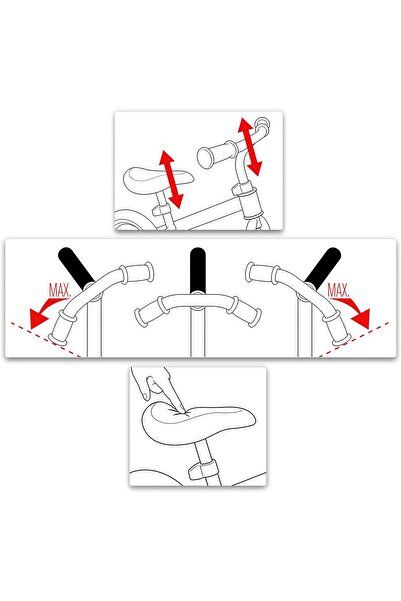 MAX.

MAX.