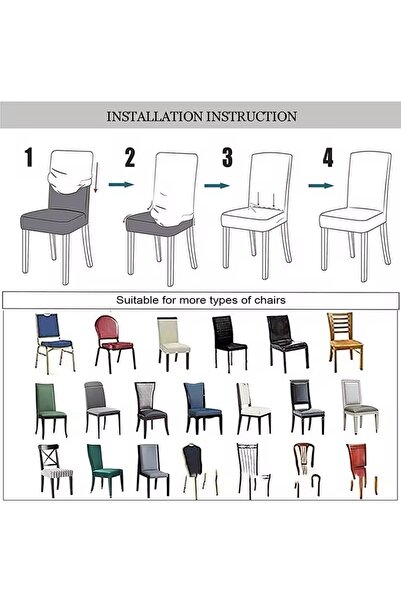 INSTALLATION INSTRUCTION

1

2

3

4

Suitable for more types of chairs