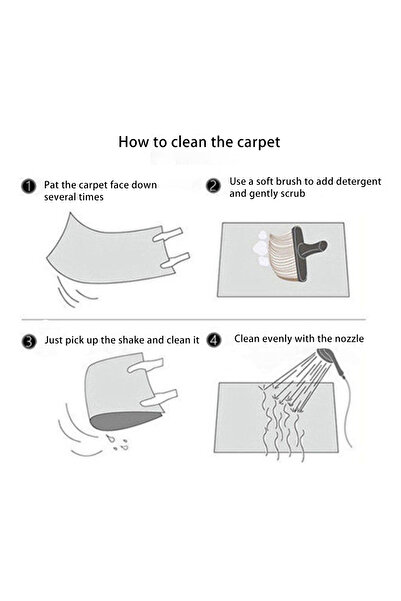 How to clean the carpet

1 Pat the carpet face down several times

2 Use a soft brush to add detergent and gently scrub

3 Just pick up the shake and clean it

4 Clean evenly with the nozzle