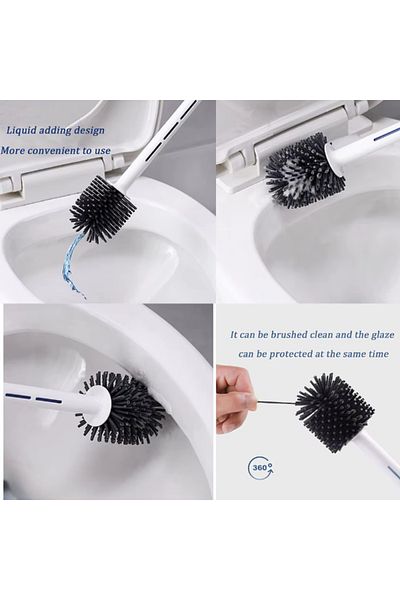 Liquid adding design
More convenient to use

It can be brushed clean and the glaze can be protected at the same time

360°