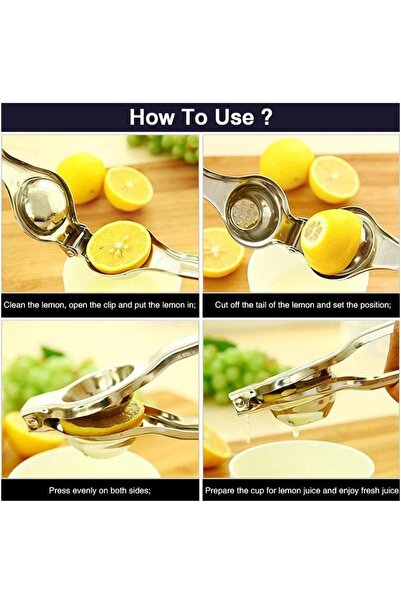 How To Use ?

Clean the lemon, open the clip and put the lemon in;

Cut off the tail of the lemon and set the position;

Press evenly on both sides;

Prepare the cup for lemon juice and enjoy fresh juice