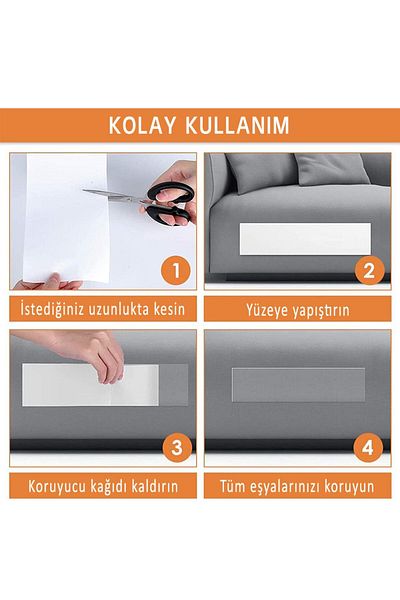 KOLAY KULLANIM

1

İstediğiniz uzunlukta kesin

2

Yüzeye yapıştırın

3

Koruyucu kağıdı kaldırın

4

Tüm eşyalarınızı koruyun