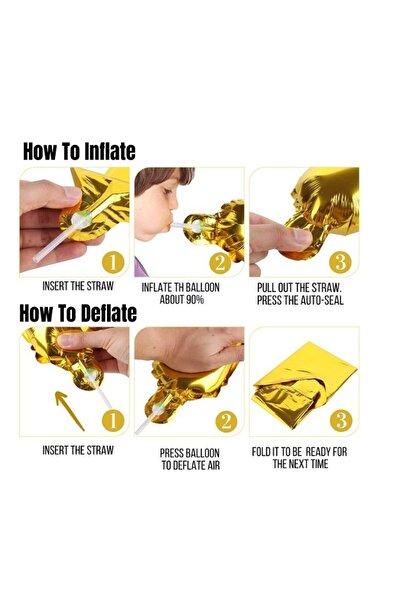 How To Inflate

1

INSERT THE STRAW

2

INFLATE TH BALLOON ABOUT 90%

3

PULL OUT THE STRAW. PRESS THE AUTO-SEAL

How To Deflate

1

INSERT THE STRAW

2

PRESS BALLOON TO DEFLATE AIR

3

FOLD IT TO BE READY FOR THE NEXT TIME