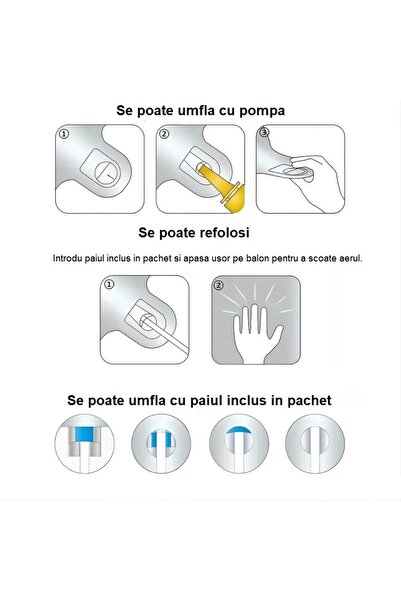 Se poate umfla cu pompa

①

②

③

Se poate refolosi

Introdu paiul inclus in pachet si apasa usor pe balon pentru a scoate aerul.

①

②

Se poate umfla cu paiul inclus in pachet