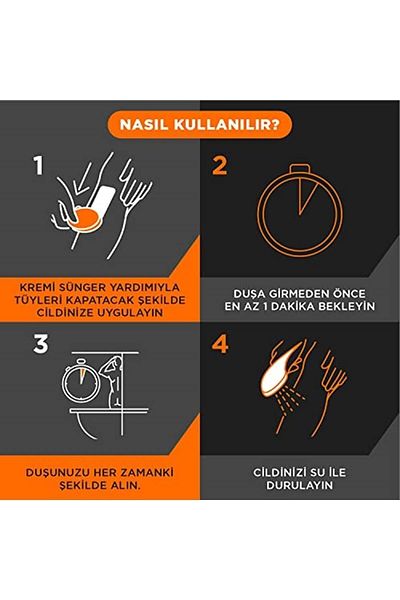 NASIL KULLANILIR?

1

KREMİ SÜNGER YARDIMIYLA TÜYLERİ KAPATACAK ŞEKİLDE CİLDİNİZE UYGULAYIN

2

DUŞA GİRMEDEN ÖNCE EN AZ 1 DAKİKA BEKLEYİN

3

DUŞUNUZU HER ZAMANKİ ŞEKİLDE ALIN.

4

CİLDİNİZİ SU İLE DURULAYIN