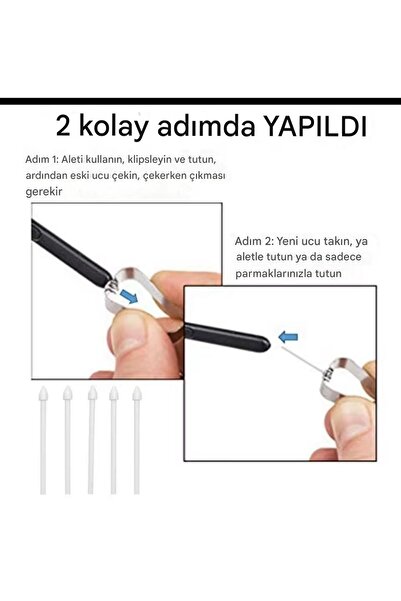 2 kolay adımda YAPILDI

Adım 1: Aleti kullanın, klipsleyin ve tutun, ardından eski ucu çekin, çekerken çıkması gerekir

Adım 2: Yeni ucu takın, ya aletle tutun ya da sadece parmaklarınızla tutun