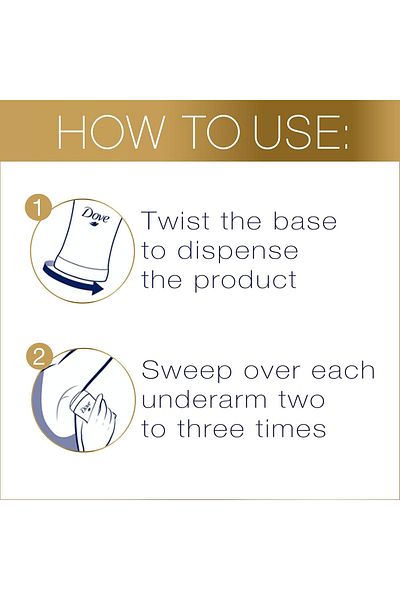 HOW TO USE:

1

Dove

Twist the base to dispense the product

2

Dove

Sweep over each underarm two to three times