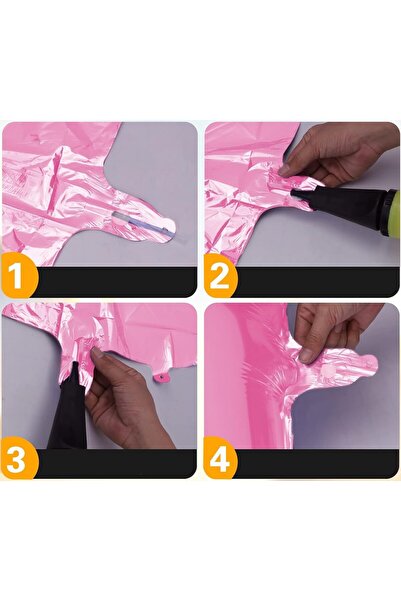 1

2

3

4