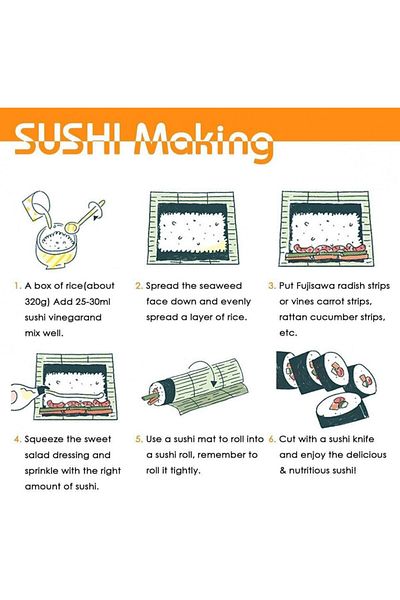 SUSHI Making

1. A box of rice(about 320g) Add 25-30ml sushi vinegarand mix well.

2. Spread the seaweed face down and evenly spread a layer of rice.

3. Put Fujisawa radish strips or vines carrot strips, rattan cucumber strips, etc.

4. Squeeze the sweet salad dressing and sprinkle with the right amount of sushi.

5. Use a sushi mat to roll into a sushi roll, remember to roll it tightly.

6. Cut with a sushi knife and enjoy the delicious & nutritious sushi!