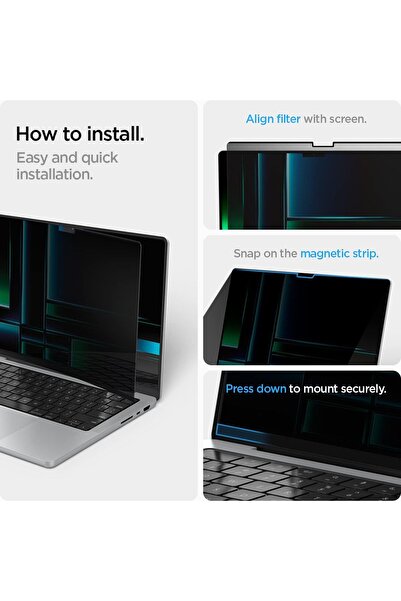 How to install.
Easy and quick installation.

Align filter with screen.

Snap on the magnetic strip.

Press down to mount securely.