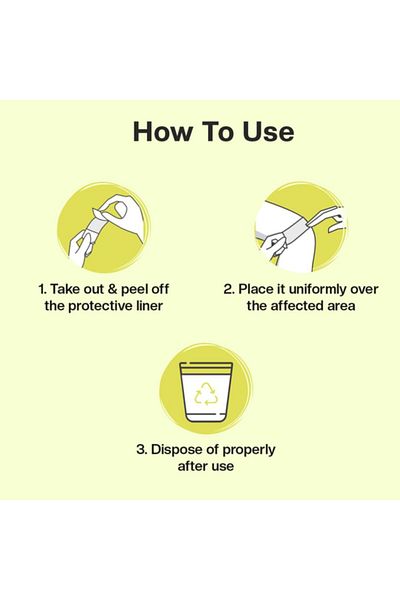 How To Use

1. Take out & peel off the protective liner

2. Place it uniformly over the affected area

3. Dispose of properly after use