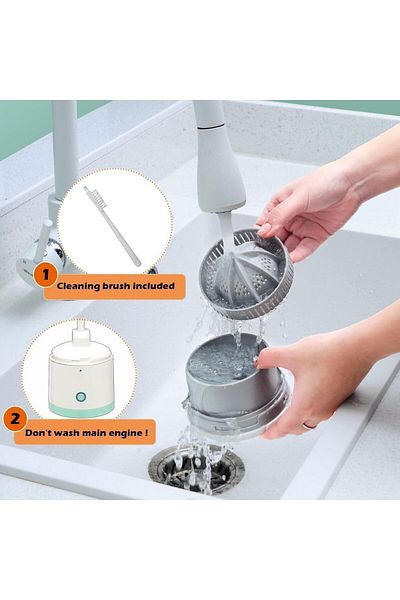 1
Cleaning brush included

2
Don't wash main engine !