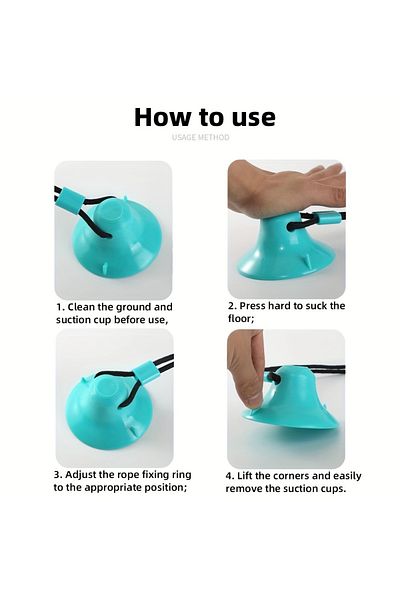 How to use

USAGE METHOD

1. Clean the ground and suction cup before use,

2. Press hard to suck the floor;

3. Adjust the rope fixing ring to the appropriate position;

4. Lift the corners and easily remove the suction cups.