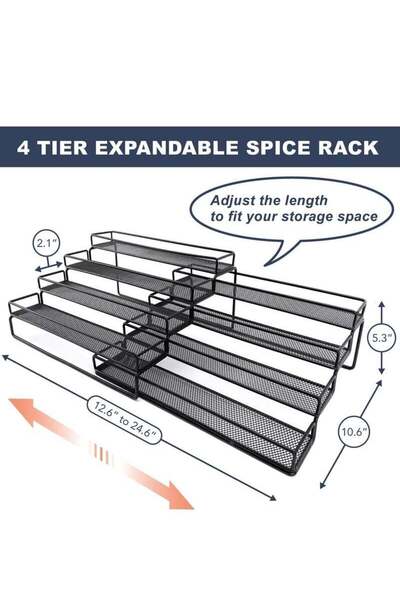 4 TIER EXPANDABLE SPICE RACK

Adjust the length to fit your storage space

2.1"

5.3"

12.6" to 24.6"

10.6"