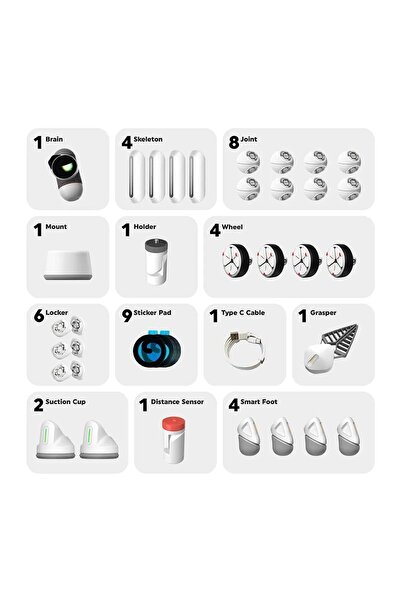 1 Brain

4 Skeleton

8 Joint

1 Mount

1 Holder

4 Wheel

6 Locker

9 Sticker Pad

1 Type C Cable

1 Grasper

2 Suction Cup

1 Distance Sensor

4 Smart Foot