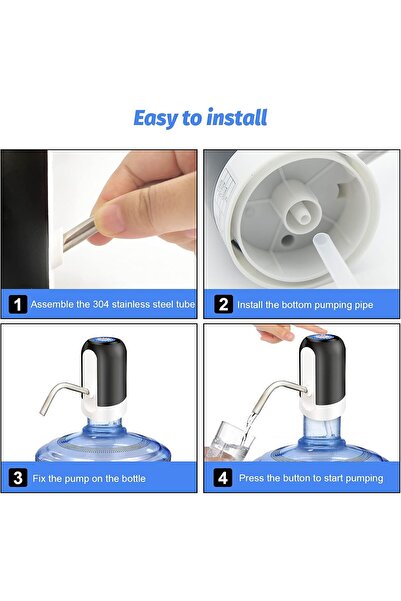 Easy to install

1 Assemble the 304 stainless steel tube

2 Install the bottom pumping pipe

3 Fix the pump on the bottle

4 Press the button to start pumping