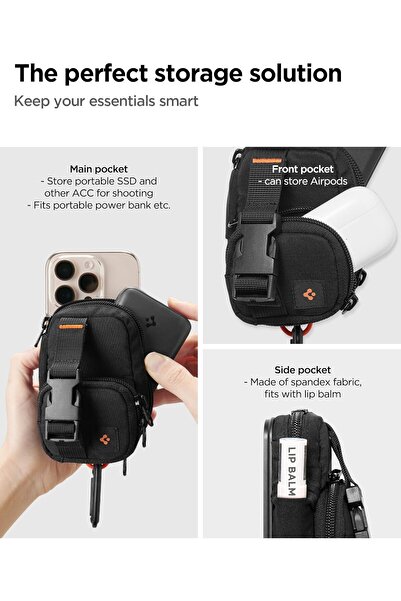 The perfect storage solution
Keep your essentials smart

Main pocket
- Store portable SSD and other ACC for shooting
- Fits portable power bank etc.

Front pocket
- can store Airpods

Side pocket
- Made of spandex fabric, fits with lip balm

LIP BALM