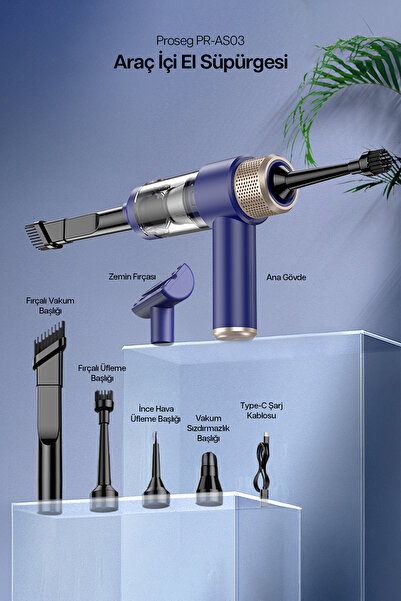 Proseg PR-AS03
Araç İçi El Süpürgesi

Zemin Fırçası

Ana Gövde

Fırçalı Vakum Başlığı

Fırçalı Üfleme Başlığı

İnce Hava Üfleme Başlığı

Vakum Sızdırmazlık Başlığı

Type-C Şarj Kablosu