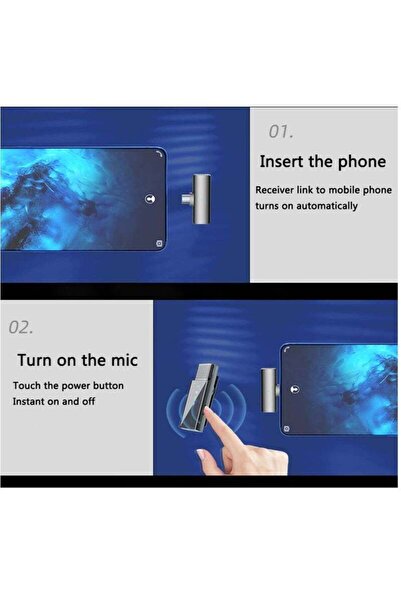 01.

Insert the phone

Receiver link to mobile phone turns on automatically

02.

Turn on the mic

Touch the power button
Instant on and off