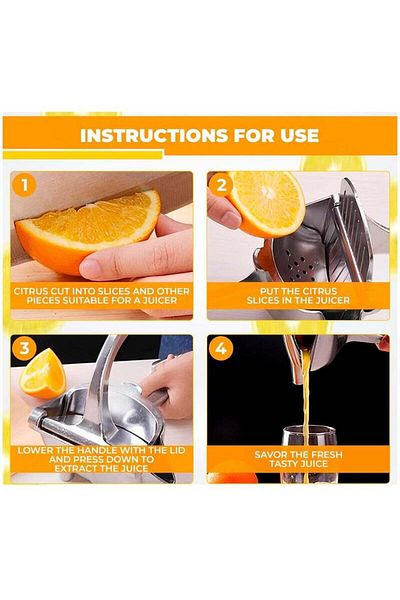 INSTRUCTIONS FOR USE

1

CITRUS CUT INTO SLICES AND OTHER PIECES SUITABLE FOR A JUICER

2

PUT THE CITRUS SLICES IN THE JUICER

3

LOWER THE HANDLE WITH THE LID AND PRESS DOWN TO EXTRACT THE JUICE

4

SAVOR THE FRESH TASTY JUICE