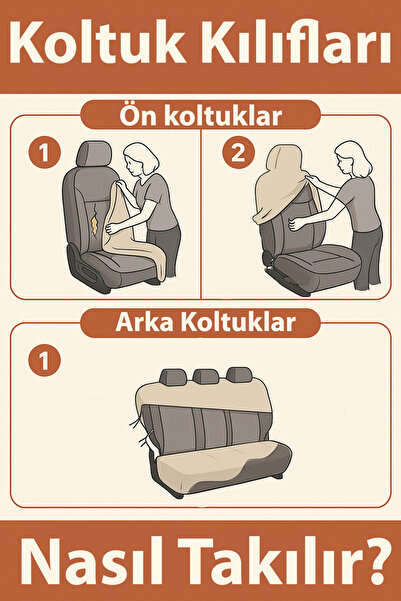 Koltuk Kılıfları

Ön koltuklar

1

2

Arka Koltuklar

1

Nasıl Takılır?