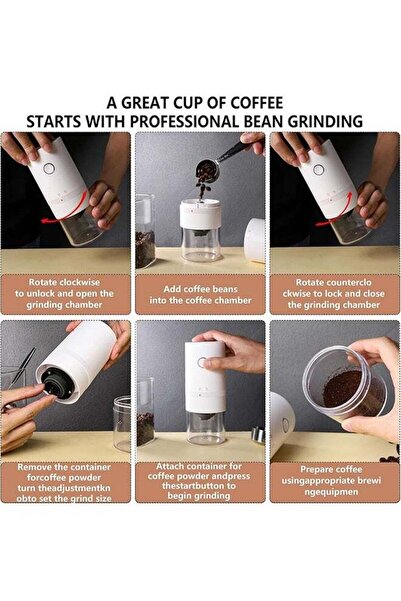 A GREAT CUP OF COFFEE
STARTS WITH PROFESSIONAL BEAN GRINDING

Rotate clockwise to unlock and open the grinding chamber

Add coffee beans into the coffee chamber

Rotate counterclo ckwise to lock and close the grinding chamber

Remove the container forcoffee powder turn theadjustmentkn obto set the grind size

Attach container for coffee powder andpress thestartbutton to begin grinding

Prepare coffee usingappropriate brewi ngequipmen