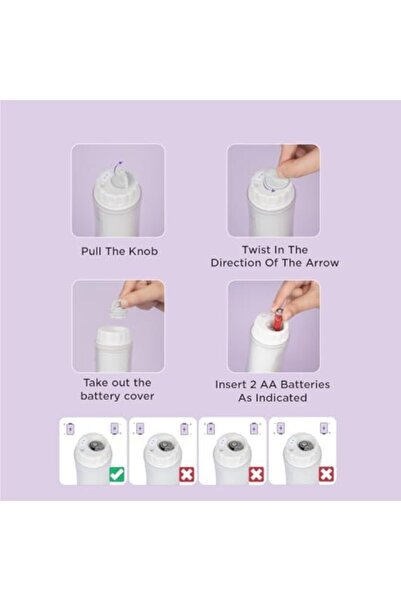 Pull The Knob

Twist In The Direction Of The Arrow

Take out the battery cover

Insert 2 AA Batteries As Indicated