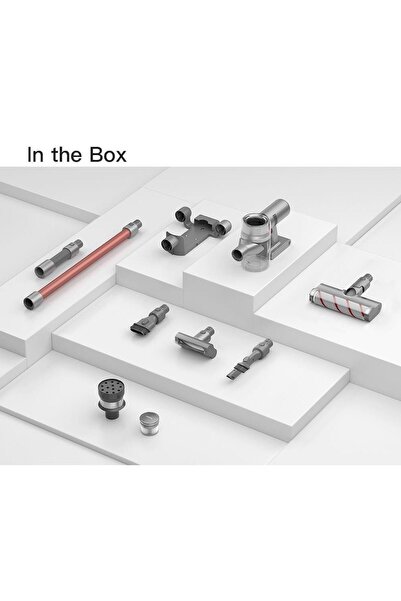 In the Box