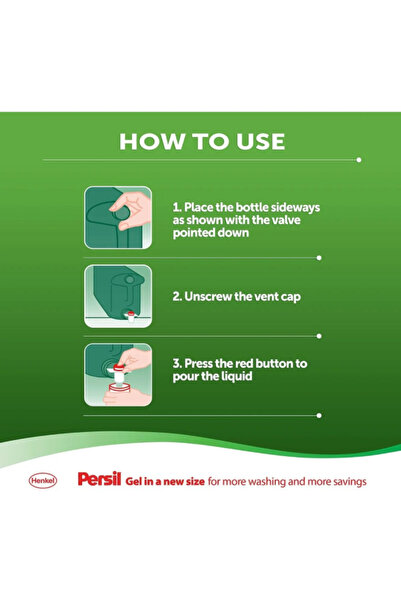 HOW TO USE

1. Place the bottle sideways as shown with the valve pointed down

2. Unscrew the vent cap

3. Press the red button to pour the liquid

Henkel

Persil Gel in a new size for more washing and more savings