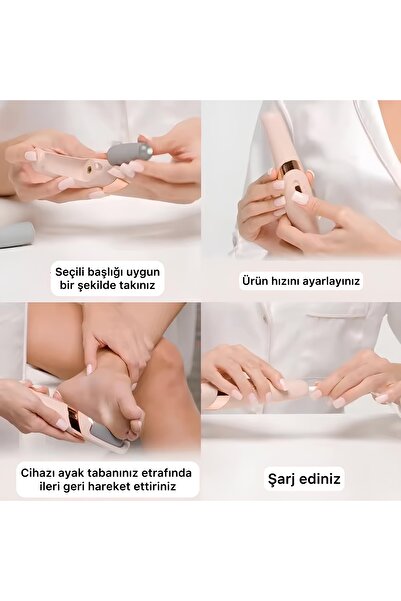 Seçili başlığı uygun bir şekilde takınız

Ürün hızını ayarlayınız

Cihazı ayak tabanınız etrafında ileri geri hareket ettiriniz

Şarj ediniz