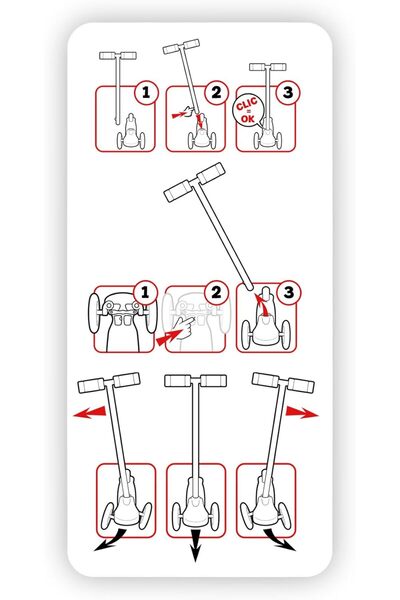 1
2
3
CLIC
=
OK

1
2
3