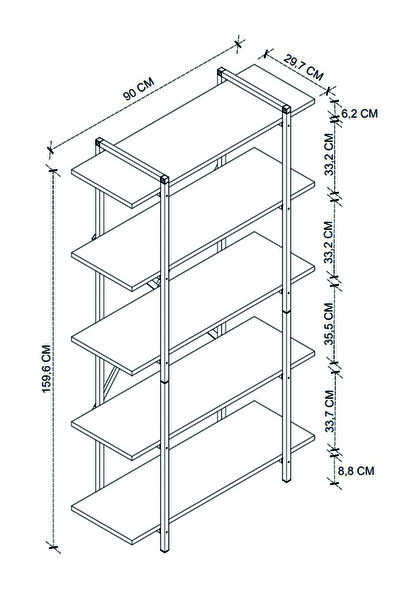 90 CM
29,7 CM
6,2 CM
33,2 CM
33,2 CM
35,5 CM
33,7 CM
8,8 CM
159,6 CM